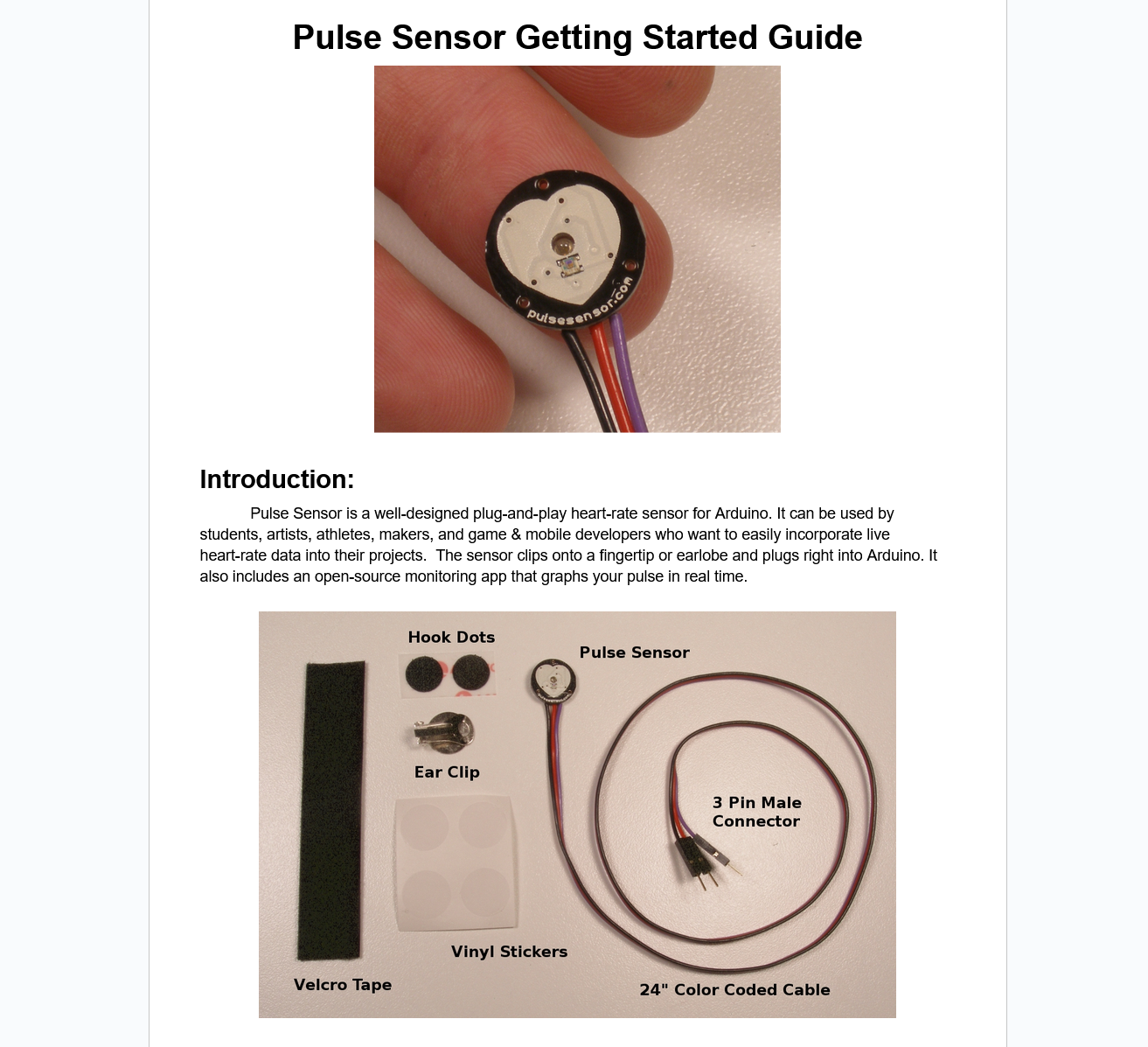 Pulse Sensor Getting Started Guide

pulsesensor.com

Introduction:

Pulse Sensor is a well-designed plug-and-play heart-rate sensor for Arduino. It can be used by students, artists, athletes, makers, and game & mobile developers who want to easily incorporate live heart-rate data into their projects. The sensor clips onto a fingertip or earlobe and plugs right into Arduino. It also includes an open-source monitoring app that graphs your pulse in real time.

Hook Dots

Pulse Sensor

Ear Clip

3 Pin Male Connector

Vinyl Stickers

Velcro Tape

24" Color Coded Cable